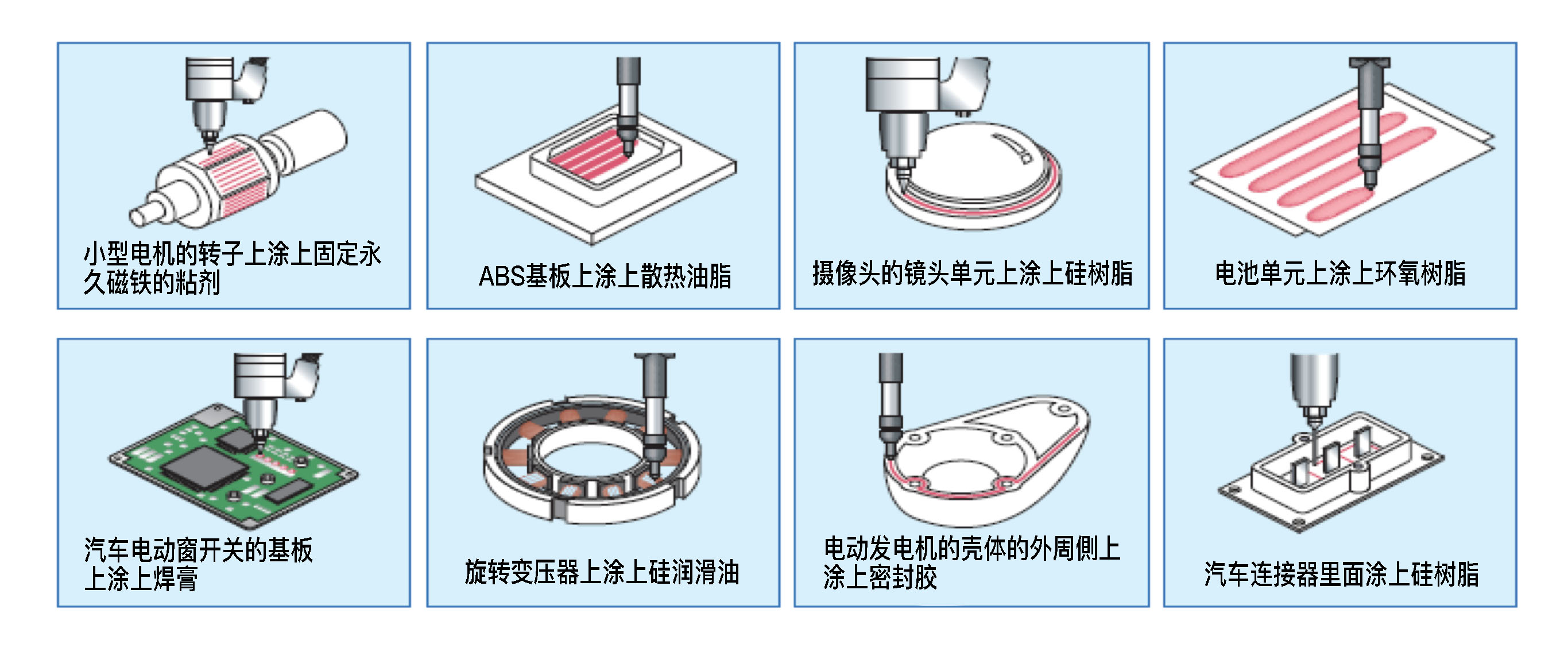 小型电机的转子上涂上固定永久磁铁的粘剂

ABS基板上涂上散热油脂

摄像头的镜头单元上涂上硅树脂

电池单元上涂上环氧树脂

汽车电动窗开关的基板上涂上焊膏

旋转变压器上涂上硅润滑油

电动发电机的壳体的外周侧上涂上密封胶

汽车连接器里面涂上硅树脂